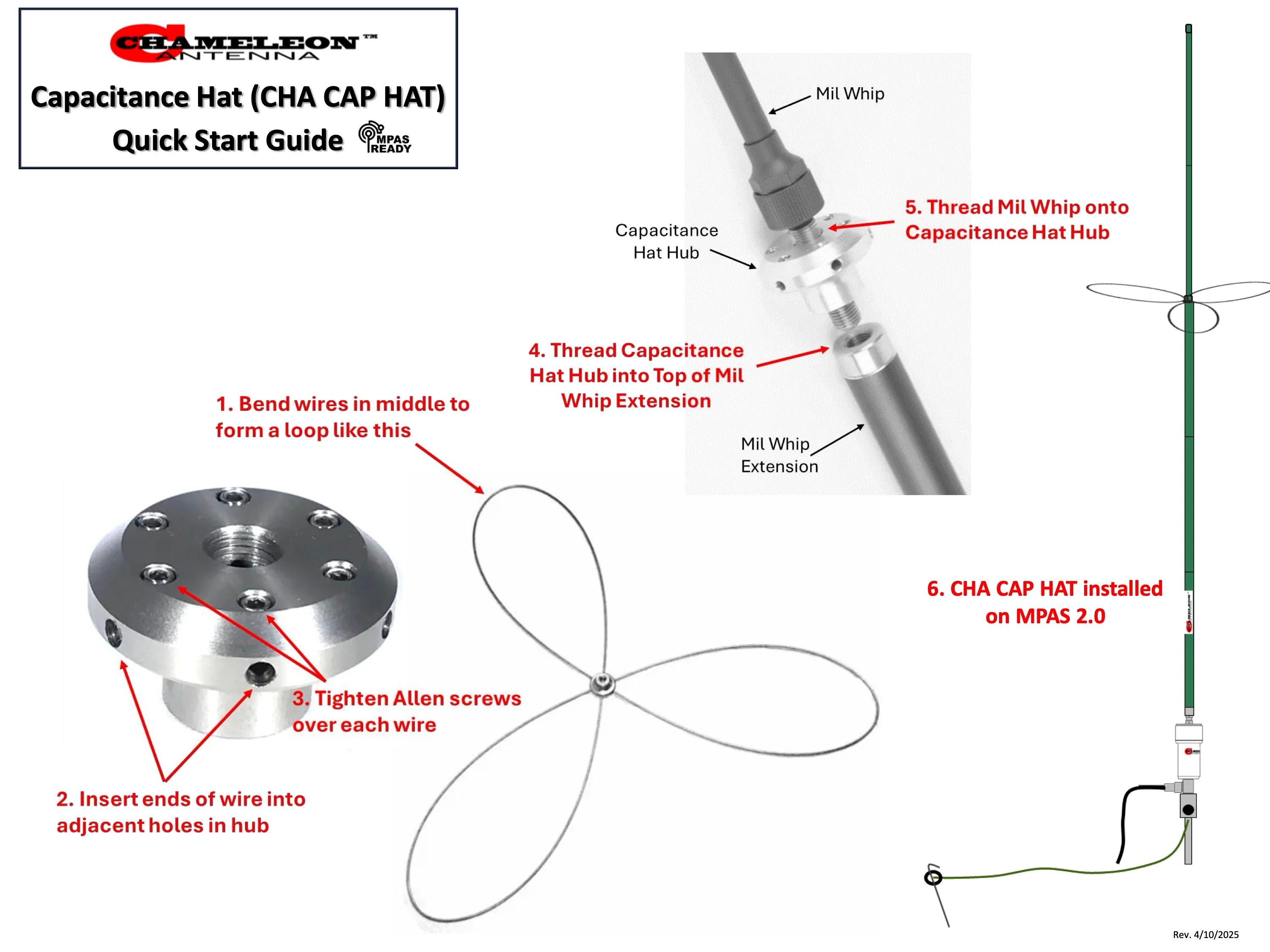 CHAMELEON™ ANTENNA

Capacitance Hat (CHA CAP HAT)

Quick Start Guide

MPAS READY

Mil Whip

Capacitance Hat Hub

5. Thread Mil Whip onto Capacitance Hat Hub

4. Thread Capacitance Hat Hub into Top of Mil Whip Extension

Mil Whip Extension

1. Bend wires in middle to form a loop like this

3. Tighten Allen screws over each wire

2. Insert ends of wire into adjacent holes in hub

6. CHA CAP HAT installed on MPAS 2.0

Rev. 4/10/2025